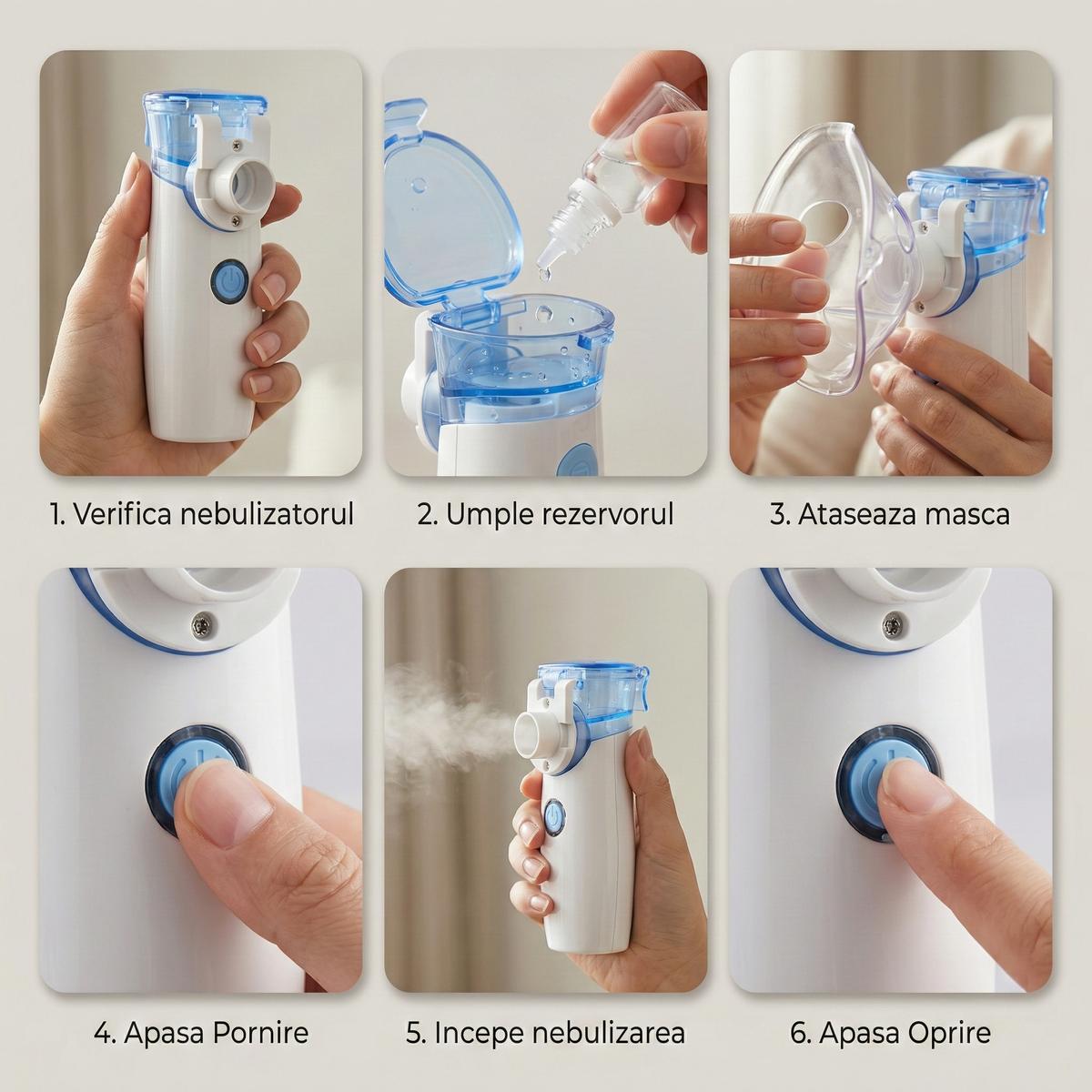 1. Verifica nebulizatorul

2. Umple rezervorul

3. Ataseaza masca

4. Apasa Pornire

5. Incepe nebulizarea

6. Apasa Oprire