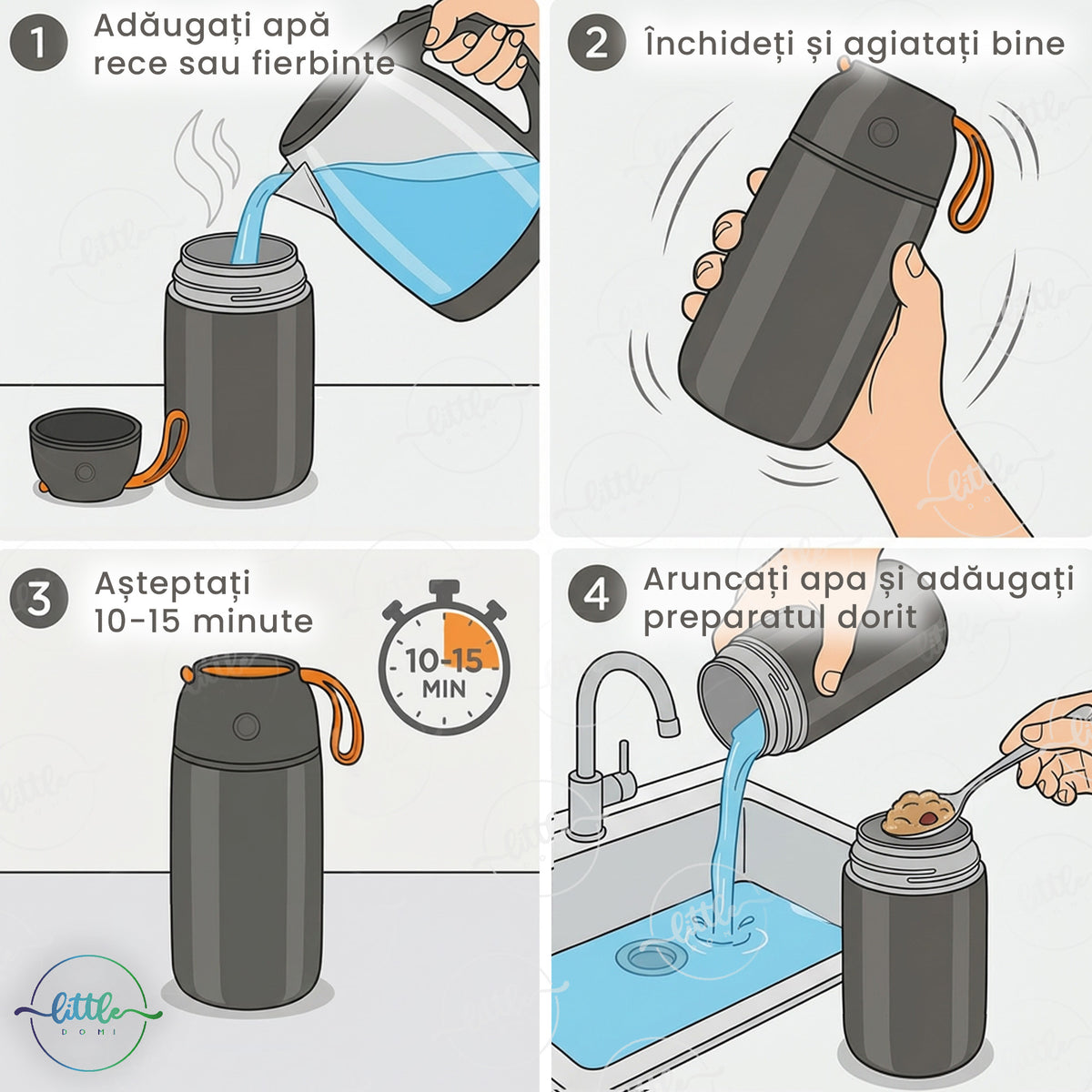 1 Adăugați apă rece sau fierbinte

2 Închideți și agiatați bine

3 Așteptați 10-15 minute

10-15 MIN

4 Aruncați apa și adăugați preparatul dorit

little DOMI